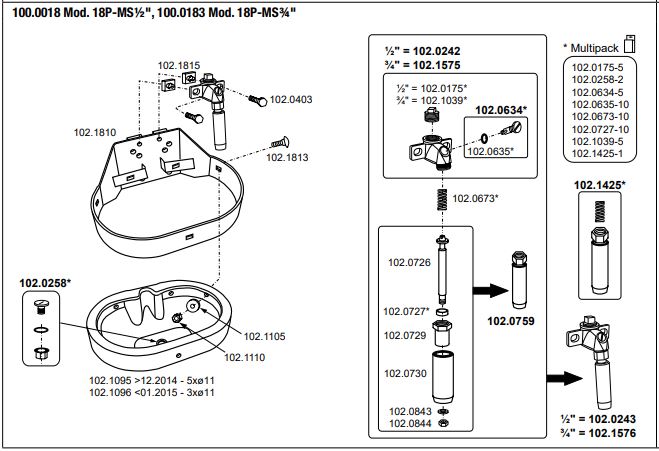 100.0018 Mod. 18P-MS½", 100.0183 Mod. 18P-MS¾"

102.1815
102.0403
102.1810
102.1813

102.0258*

102.1105
102.1110
102.1095 >12.2014 - 5xø11
102.1096 <01.2015 - 3xø11

½" = 102.0242
¾" = 102.1575

½" = 102.0175*
¾" = 102.1039*
102.0634*
102.0635*

102.0673*

102.0726
102.0727*
102.0729
102.0730
102.0843
102.0844

102.0759

* Multipack
102.0175-5
102.0258-2
102.0634-5
102.0635-10
102.0673-10
102.0727-10
102.1039-5
102.1425-1

102.1425*

½" = 102.0243
¾" = 102.1576