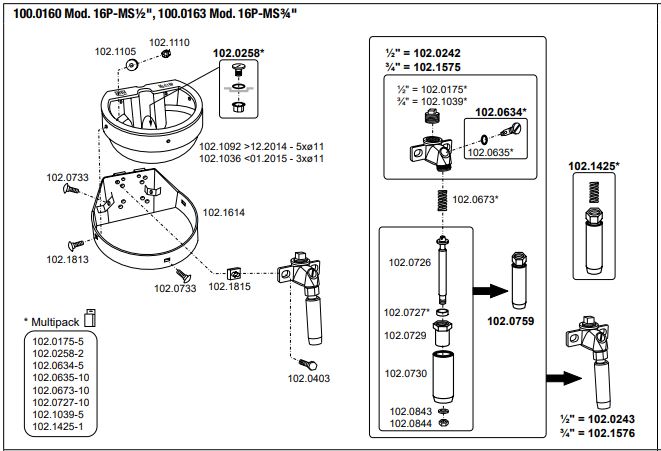 100.0160 Mod. 16P-MS½", 100.0163 Mod. 16P-MS¾"

102.1105
102.1110
102.0258*
102.1092 >12.2014 - 5xø11
102.1036 <01.2015 - 3xø11
102.0733
102.1614
102.1813
102.0733
102.1815
102.0403

* Multipack

102.0175-5
102.0258-2
102.0634-5
102.0635-10
102.0673-10
102.0727-10
102.1039-5
102.1425-1

½" = 102.0242
¾" = 102.1575
½" = 102.0175*
¾" = 102.1039*
102.0634*
102.0635*
102.0673*
102.0726
102.0727*
102.0729
102.0730
102.0843
102.0844
102.0759
102.1425*
½" = 102.0243
¾" = 102.1576