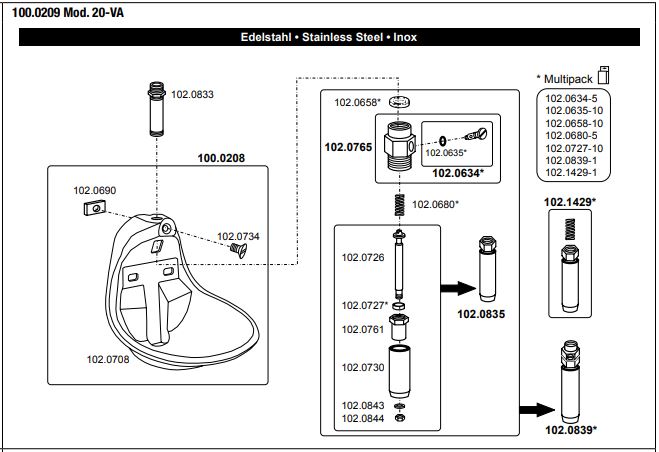 100.0209 Mod. 20-VA

Edelstahl • Stainless Steel • Inox

102.0833

100.0208

102.0690

102.0734

102.0708

102.0658*

102.0765

102.0635*

102.0634*

102.0680*

102.0726

102.0727*

102.0761

102.0730

102.0843

102.0844

102.0835

* Multipack

102.0634-5
102.0635-10
102.0658-10
102.0680-5
102.0727-10
102.0839-1
102.1429-1

102.1429*

102.0839*