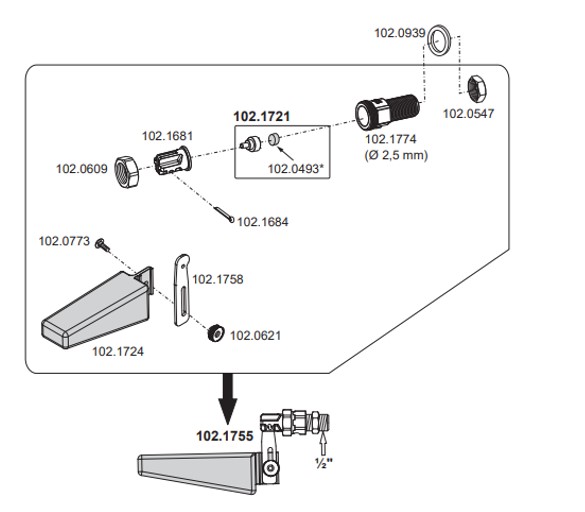 102.0939

102.0547

102.1721

102.1681

102.1774
(Ø 2,5 mm)

102.0609

102.0493*

102.1684

102.0773

102.1758

102.0621

102.1724

102.1755

½"