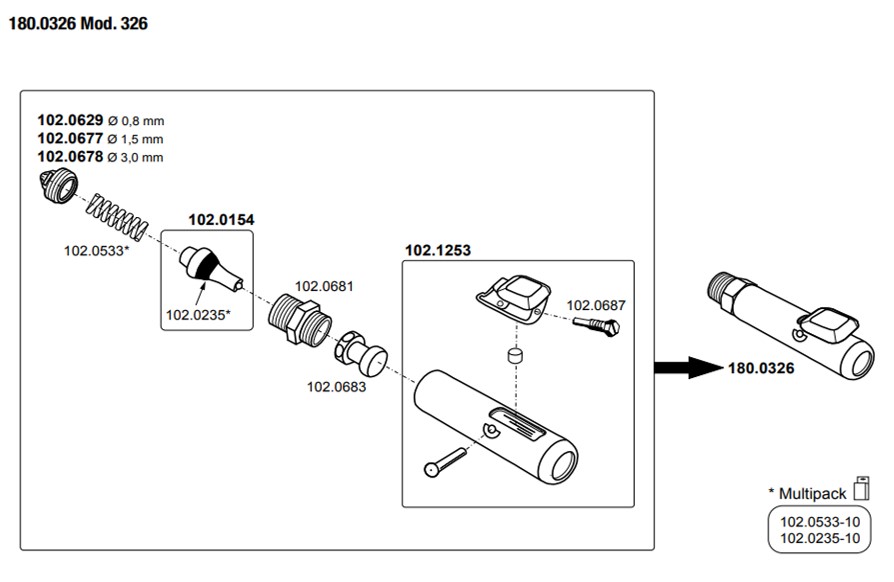 180.0326 Mod. 326

102.0629 Ø 0,8 mm
102.0677 Ø 1,5 mm
102.0678 Ø 3,0 mm

102.0533*

102.0154

102.0235*

102.0681

102.0683

102.1253

102.0687

180.0326

* Multipack

102.0533-10
102.0235-10