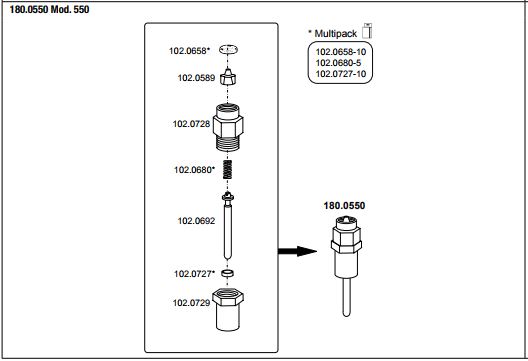 180.0550 Mod. 550

102.0658*

102.0589

102.0728

102.0680*

102.0692

102.0727*

102.0729

* Multipack

102.0658-10
102.0680-5
102.0727-10

180.0550