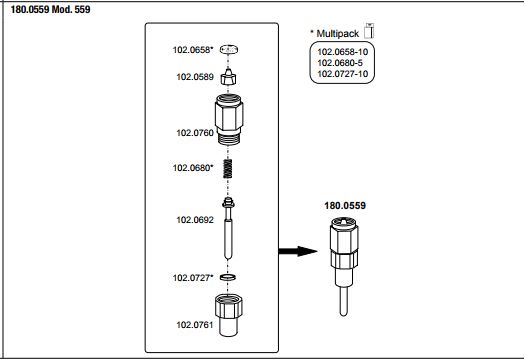 180.0559 Mod. 559

102.0658*
102.0589
102.0760
102.0680*
102.0692
102.0727*
102.0761

* Multipack
102.0658-10
102.0680-5
102.0727-10

180.0559