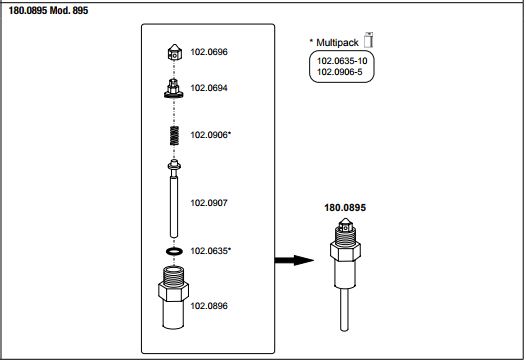 180.0895 Mod. 895

102.0696

102.0694

102.0906*

102.0907

102.0635*

102.0896

* Multipack

102.0635-10
102.0906-5

180.0895