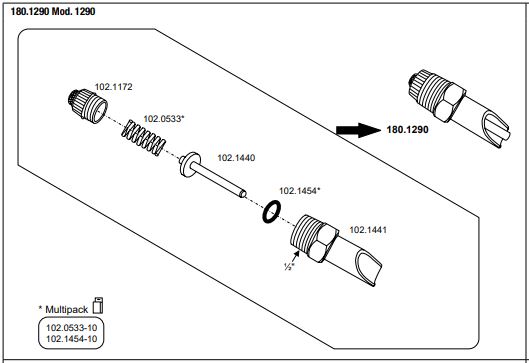 180.1290 Mod. 1290

102.1172

102.0533*

102.1440

102.1454*

102.1441

½"

180.1290

* Multipack

102.0533-10
102.1454-10