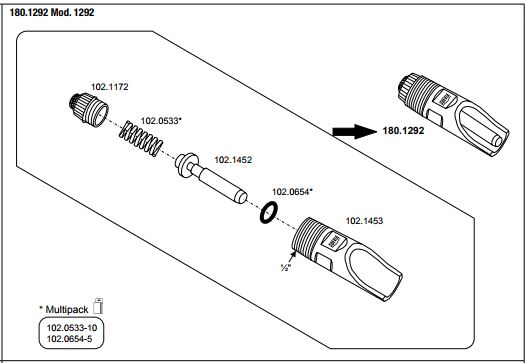 180.1292 Mod. 1292

102.1172

102.0533*

102.1452

102.0654*

102.1453

½"

180.1292

* Multipack

102.0533-10
102.0654-5